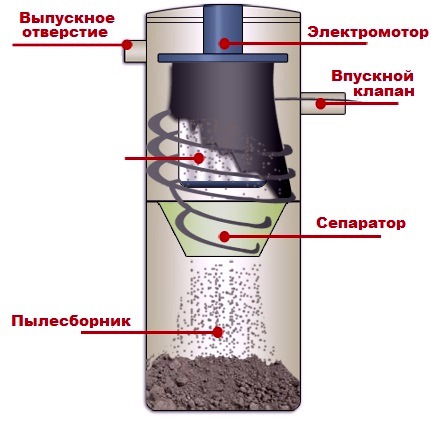 Выпускное отверстие

Электромотор

Впускной клапан

Сепаратор

Пылесборник